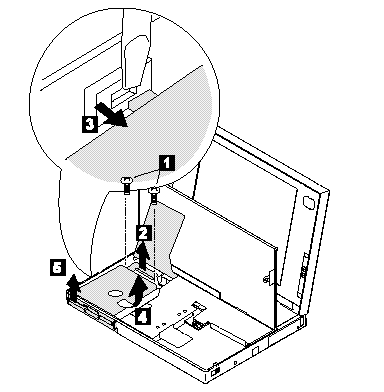 3
1
2
5
4