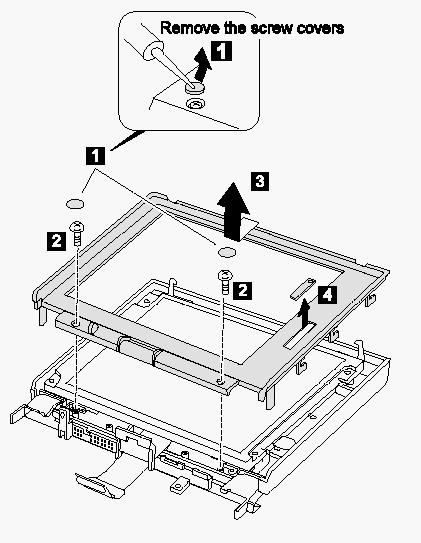 Remove the screw covers

1

1

3

2

2

4