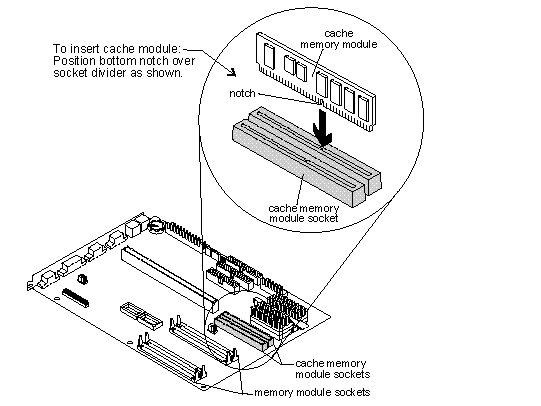 To insert cache module: Position bottom notch over socket divider as shown.

cache memory module

notch

cache memory module socket

cache memory module sockets

memory module sockets