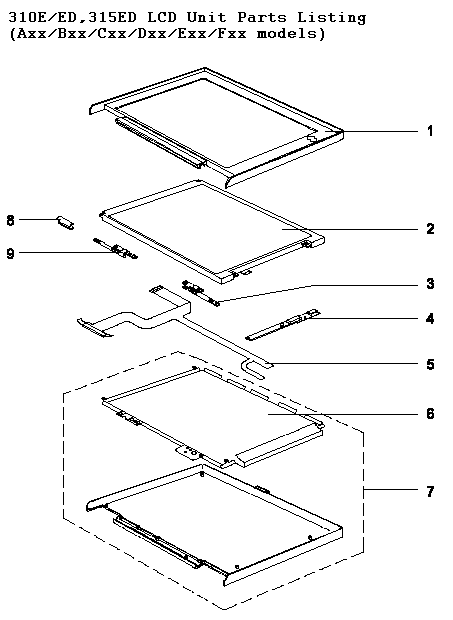 310E/ED,315ED LCD Unit Parts Listing
(Axx/Bxx/Cxx/Dxx/Exx/Fxx models)

1
8
2
9
3
4
5
6
7