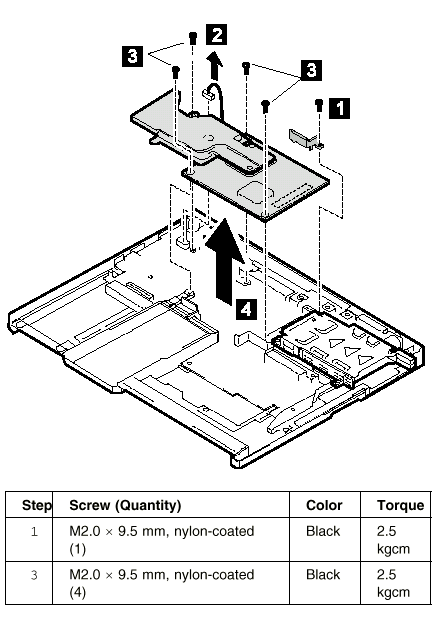 3

2

3

1

4

| Step | Screw (Quantity) | Color | Torque |
|---|---|---|---|
| 1 | M2.0 × 9.5 mm, nylon-coated (1) | Black | 2.5 kgcm |
| 3 | M2.0 × 9.5 mm, nylon-coated (4) | Black | 2.5 kgcm |