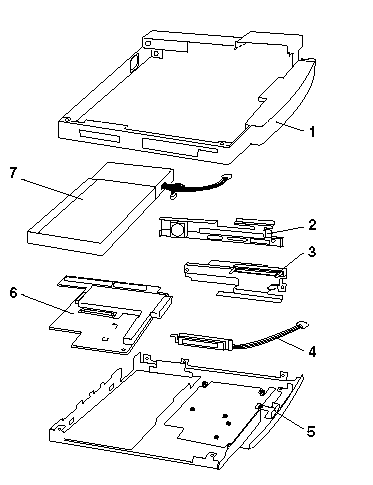 1
7
2
3
6
4
5