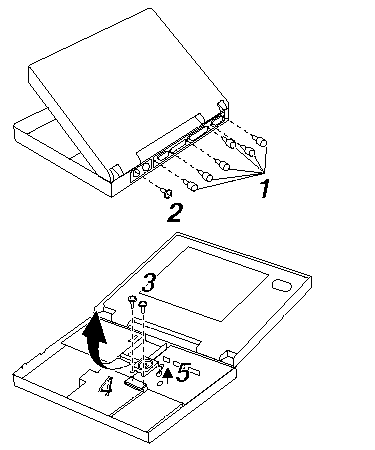 1
2
3
4
5