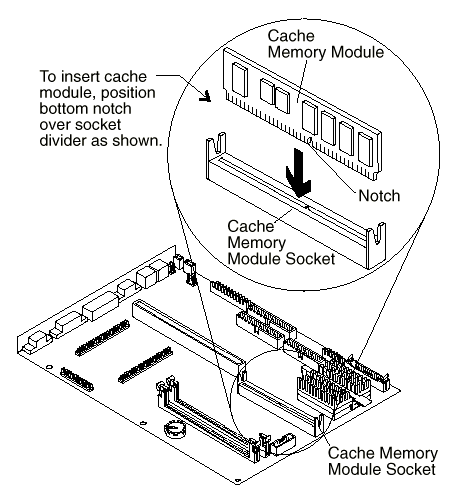 To insert cache module, position bottom notch over socket divider as shown.

Cache Memory Module

Notch

Cache Memory Module Socket

Cache Memory Module Socket