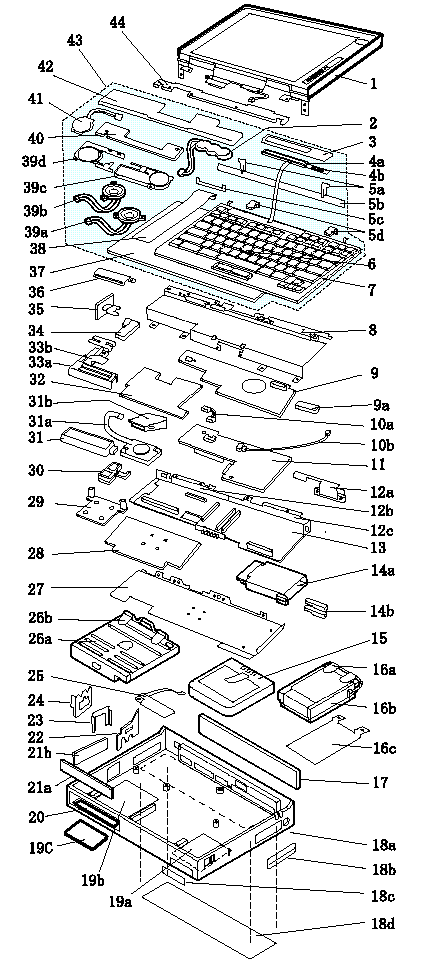 44
43
42
41
40
39d
39c
39b
39a
38
37
36
35
34
33b
33a
32
31b
31a
31
30
29
28
27
26b
26a
25
24
23
22
21b
21a
20
19C
19b
19a
1
2
3
4a
4b
5a
5b
5c
5d
6
7
8
9
9a
10a
10b
11
12a
12b
12c
13
14a
14b
15
16a
16b
16c
17
18a
18b
18c
18d