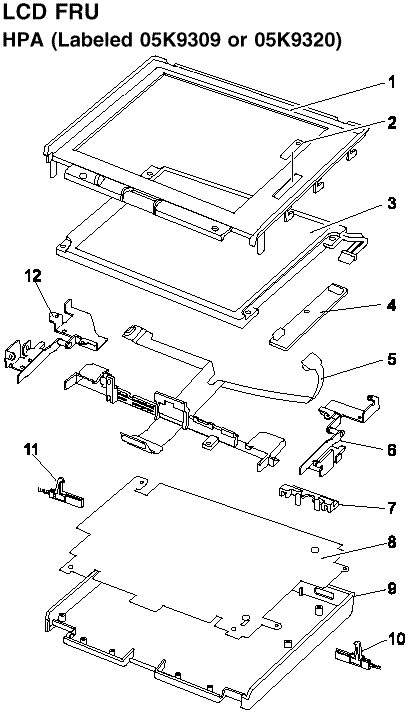 LCD FRU
HPA (Labeled 05K9309 or 05K9320)

1
2
3
12
4
5
6
11
7
8
9
10