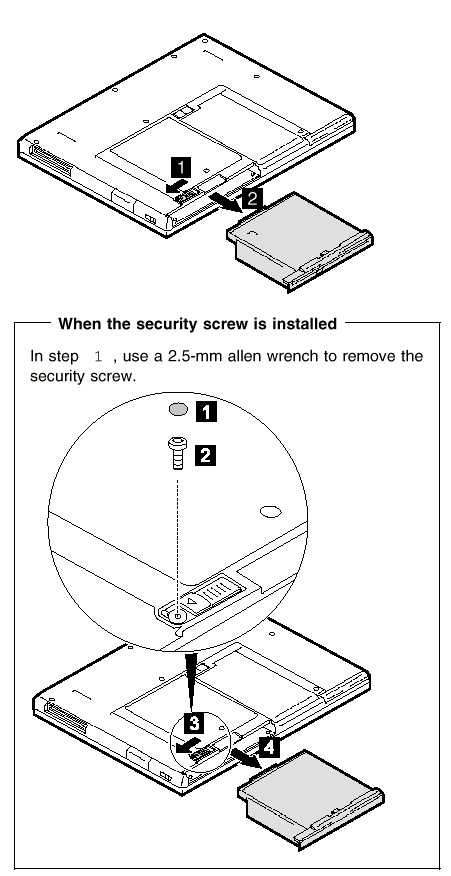 1

2

When the security screw is installed

In step 1 , use a 2.5-mm allen wrench to remove the security screw.

1

2

3

4