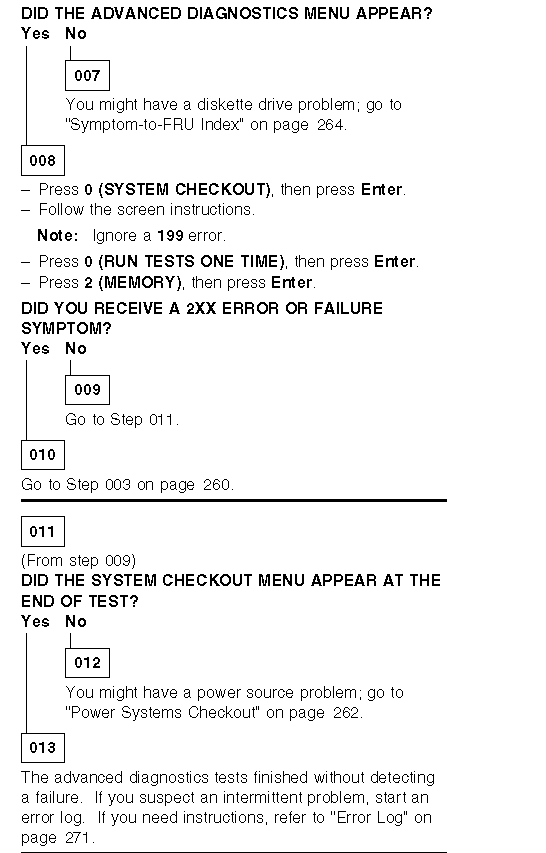 DID THE ADVANCED DIAGNOSTICS MENU APPEAR?
Yes No

007

You might have a diskette drive problem; go to "Symptom-to-FRU Index" on page 264.

008

– Press 0 (SYSTEM CHECKOUT), then press Enter.
– Follow the screen instructions.

Note: Ignore a 199 error.

– Press 0 (RUN TESTS ONE TIME), then press Enter.
– Press 2 (MEMORY), then press Enter.

DID YOU RECEIVE A 2XX ERROR OR FAILURE SYMPTOM?
Yes No

009

Go to Step 011.

010

Go to Step 003 on page 260.

011

(From step 009)
DID THE SYSTEM CHECKOUT MENU APPEAR AT THE END OF TEST?
Yes No

012

You might have a power source problem; go to "Power Systems Checkout" on page 262.

013

The advanced diagnostics tests finished without detecting a failure. If you suspect an intermittent problem, start an error log. If you need instructions, refer to "Error Log" on page 271.