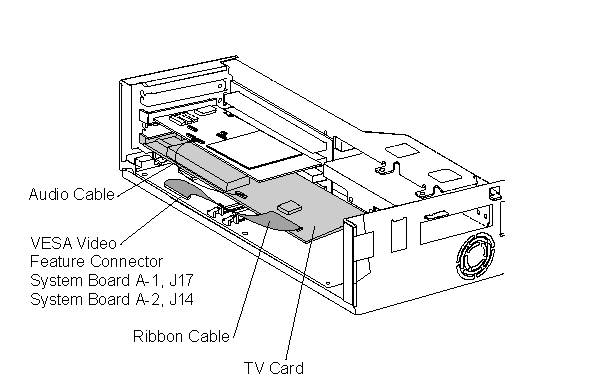 Audio Cable

VESA Video
Feature Connector
System Board A-1, J17
System Board A-2, J14

Ribbon Cable

TV Card