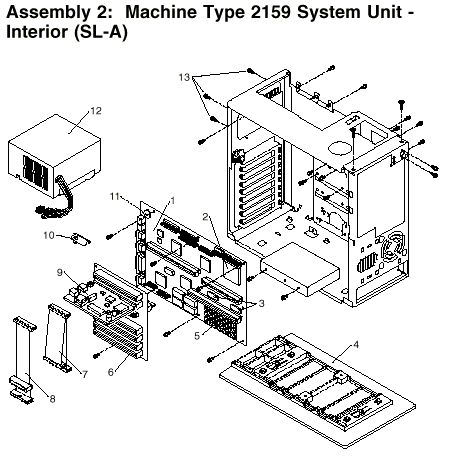 Assembly 2: Machine Type 2159 System Unit - Interior (SL-A)

13
12
11
1
2
10
9
3
5
4
7
6
8