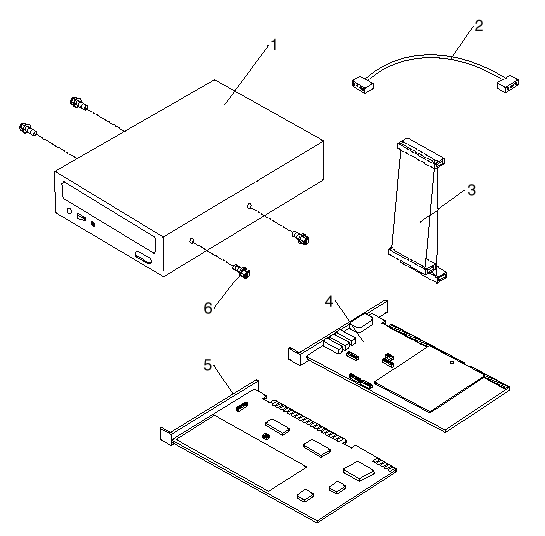 1
2
3
6
4
5