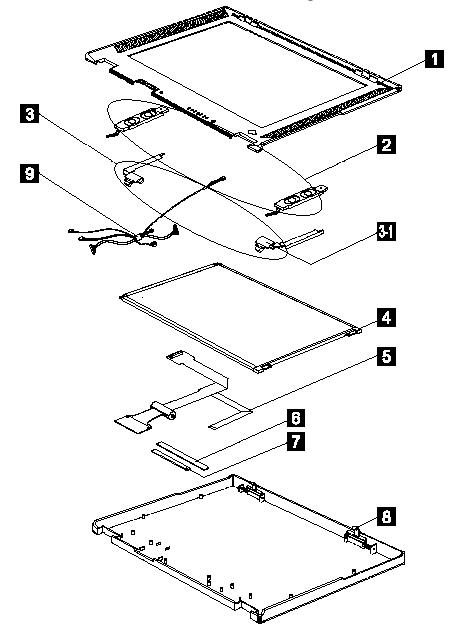 1
3
2
9
3-1
4
5
6
7
8