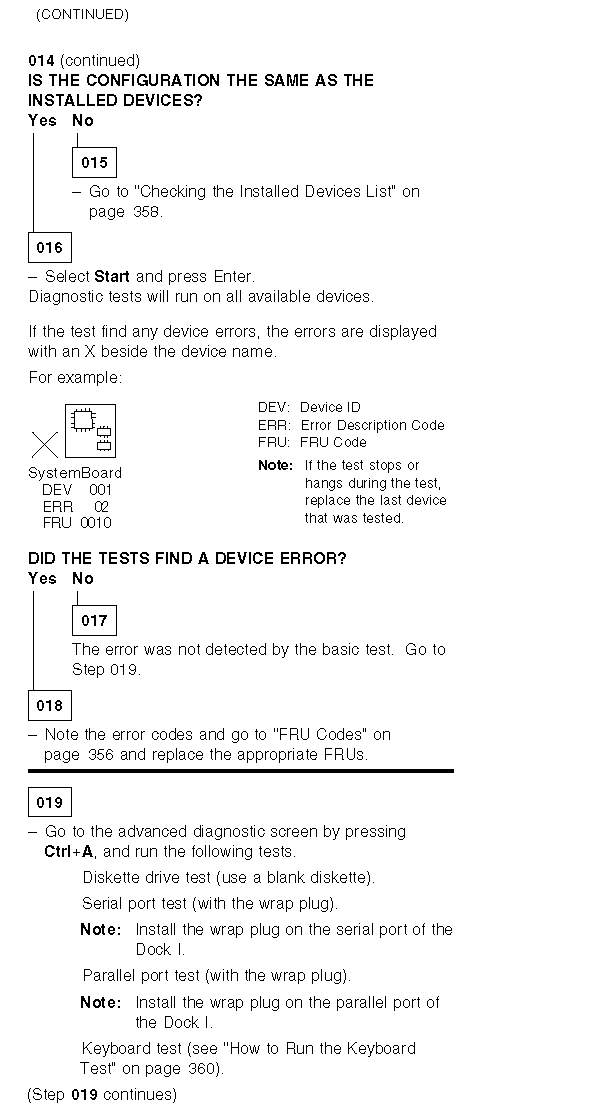 (CONTINUED)

014 (continued)
IS THE CONFIGURATION THE SAME AS THE INSTALLED DEVICES?
Yes No

015

– Go to "Checking the Installed Devices List" on page 358.

016

– Select Start and press Enter.
Diagnostic tests will run on all available devices.

If the test find any device errors, the errors are displayed with an X beside the device name.

For example:

SystemBoard
DEV 001
ERR 02
FRU 0010

DEV: Device ID
ERR: Error Description Code
FRU: FRU Code

Note: If the test stops or hangs during the test, replace the last device that was tested.

DID THE TESTS FIND A DEVICE ERROR?
Yes No

017

The error was not detected by the basic test. Go to Step 019.

018

– Note the error codes and go to "FRU Codes" on page 356 and replace the appropriate FRUs.

019

– Go to the advanced diagnostic screen by pressing Ctrl+A, and run the following tests.

Diskette drive test (use a blank diskette).

Serial port test (with the wrap plug).

Note: Install the wrap plug on the serial port of the Dock I.

Parallel port test (with the wrap plug).

Note: Install the wrap plug on the parallel port of the Dock I.

Keyboard test (see "How to Run the Keyboard Test" on page 360).

(Step 019 continues)