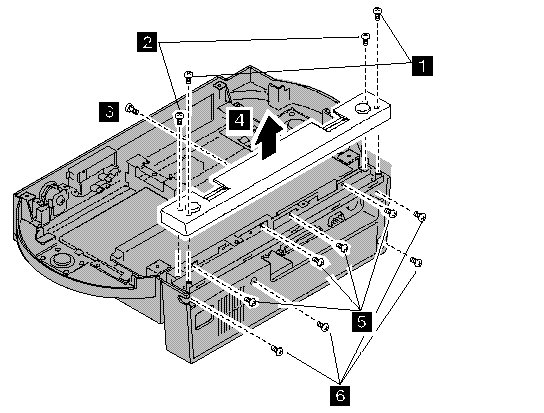 2
1
3
4
5
6