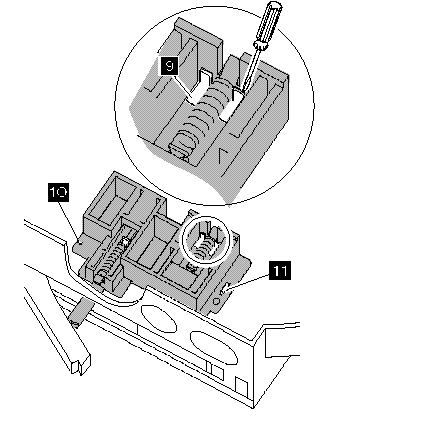 9

10

11