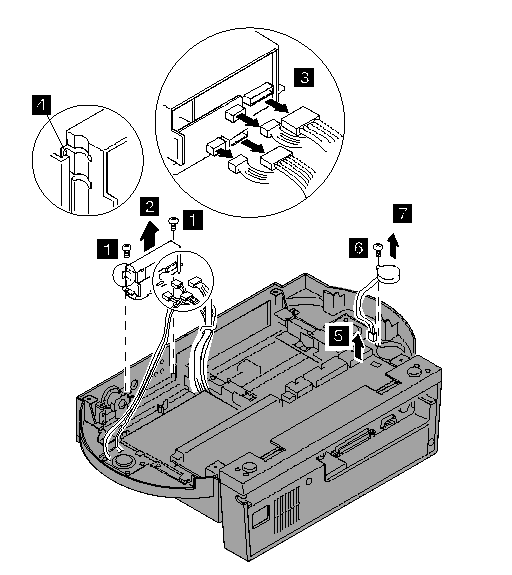 4
3
2
1
1
7
6
5