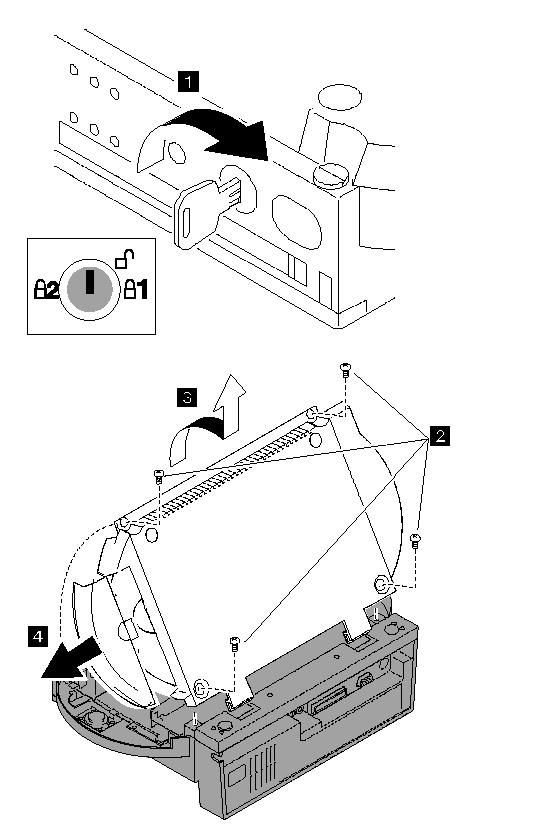 1

2 1

3

2

4