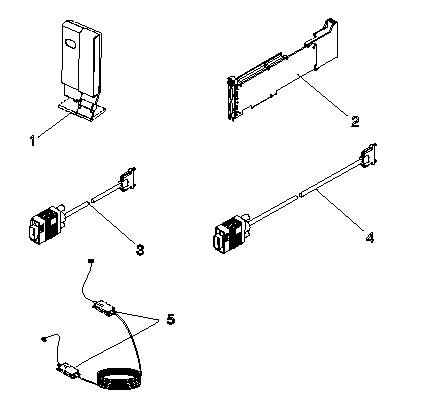 1
2
3
4
5