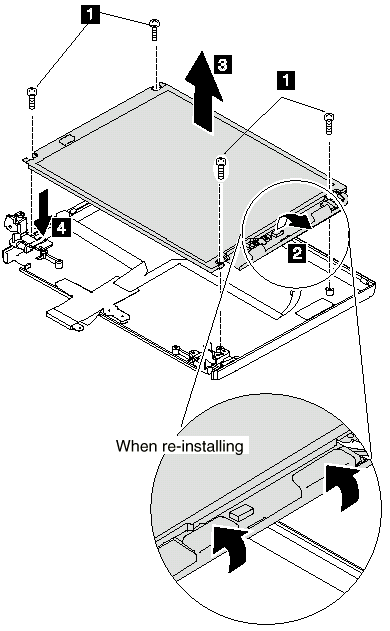 1

3

1

4

2

When re-installing