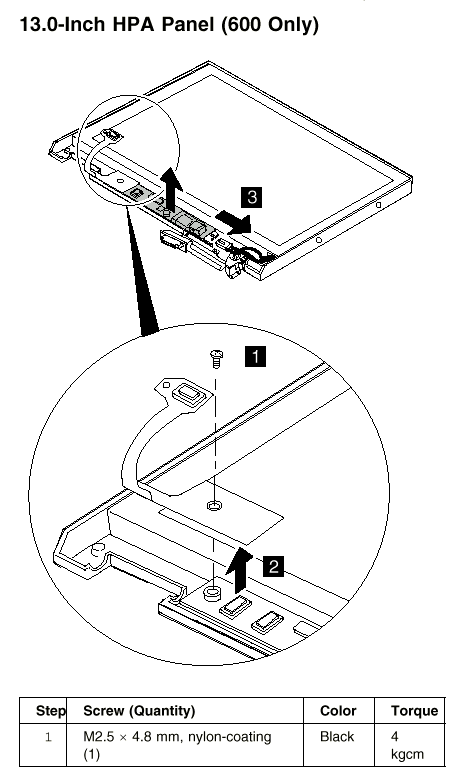 13.0-Inch HPA Panel (600 Only)

3

1

2

| Step | Screw (Quantity) | Color | Torque |
|---|---|---|---|
| 1 | M2.5 × 4.8 mm, nylon-coating (1) | Black | 4 kgcm |