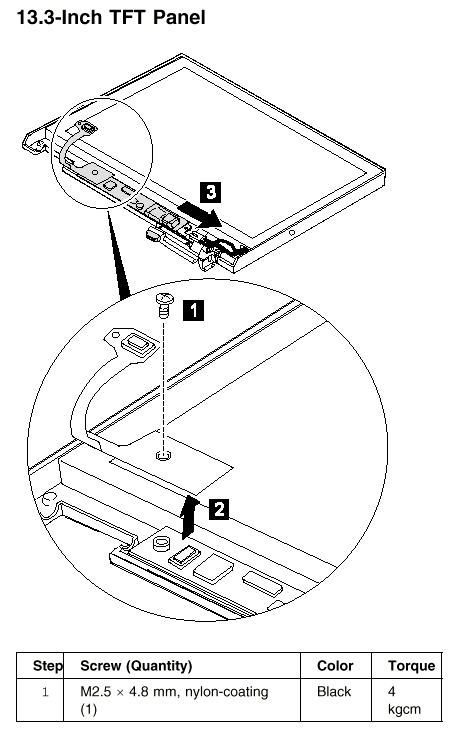 13.3-Inch TFT Panel

3

1

2

| Step | Screw (Quantity) | Color | Torque |
|---|---|---|---|
| 1 | M2.5 × 4.8 mm, nylon-coating (1) | Black | 4 kgcm |