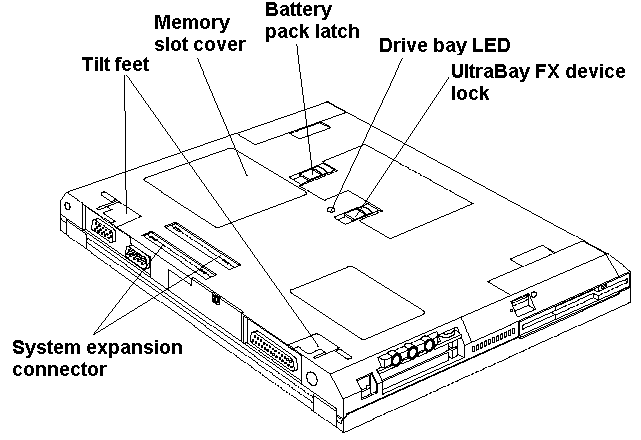 Battery pack latch

Memory slot cover

Drive bay LED

Tilt feet

UltraBay FX device lock

System expansion connector