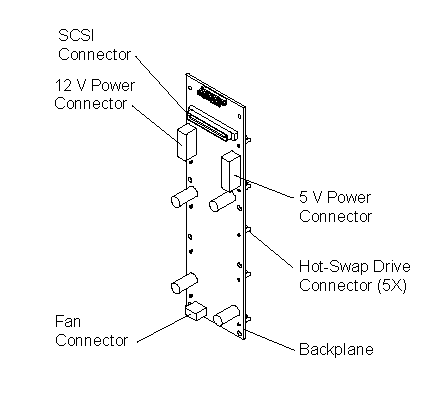 SCSI Connector

12 V Power Connector

5 V Power Connector

Hot-Swap Drive Connector (5X)

Fan Connector

Backplane