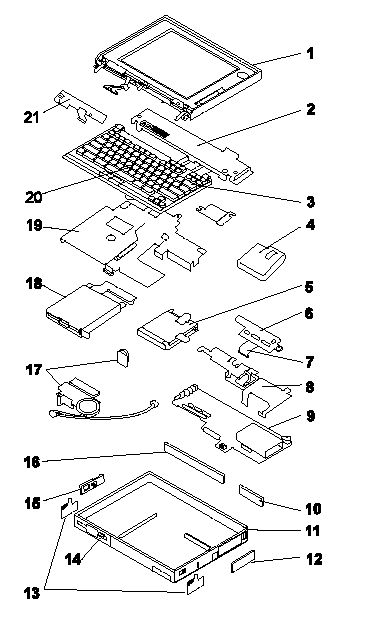 1
21
2
20
3
19
4
18
5
6
7
17
8
9
16
15
10
11
14
12
13