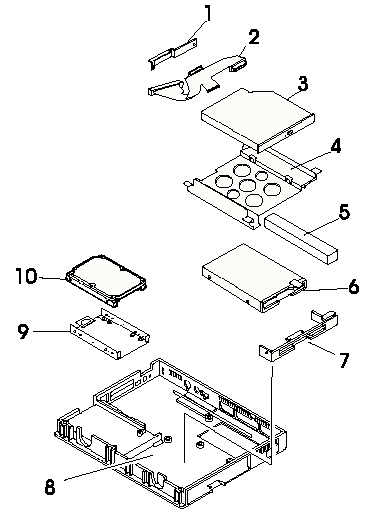 1
2
3
4
5
10
6
9
7
8