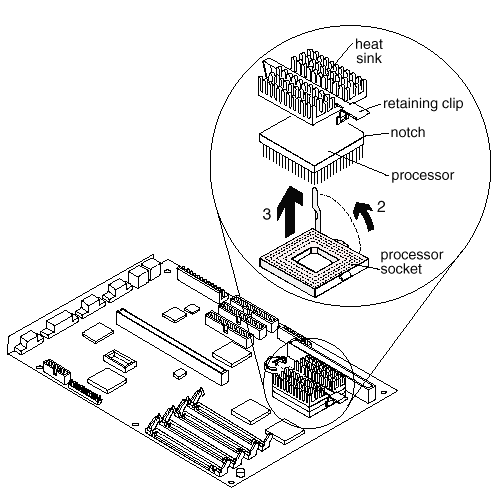 heat sink

retaining clip

notch

processor

3

2

processor socket