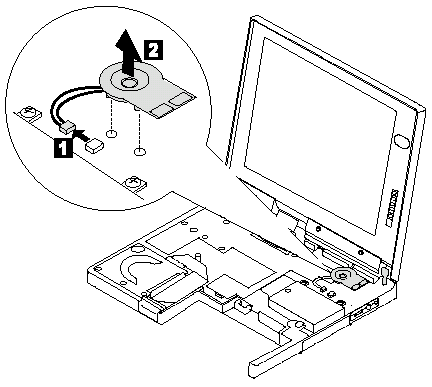 2
1