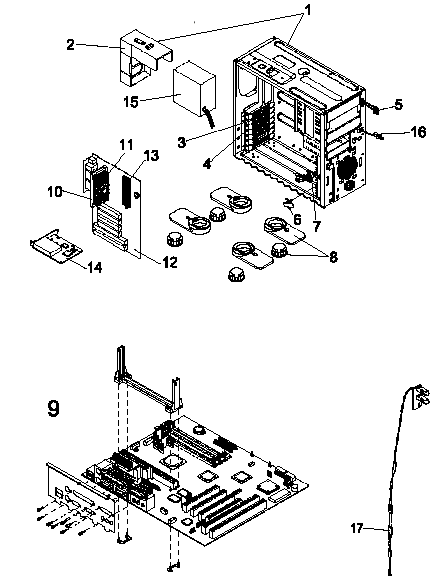 1
2
15
5
16
3
4
11
13
10
6
7
8
14
12
9
17