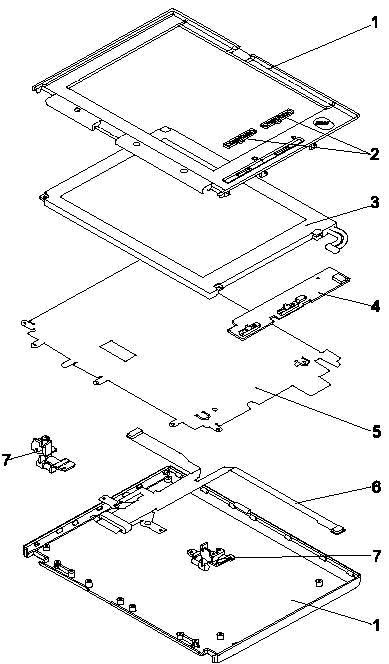 1
2
3
4
5
7
6
7
1