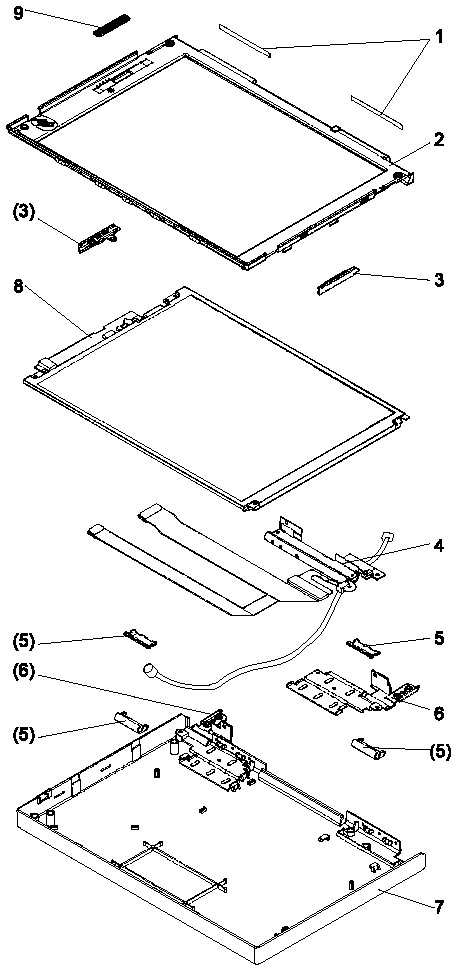 9
1
2
(3)
3
8
4
(5)
5
(6)
6
(5)
(5)
7