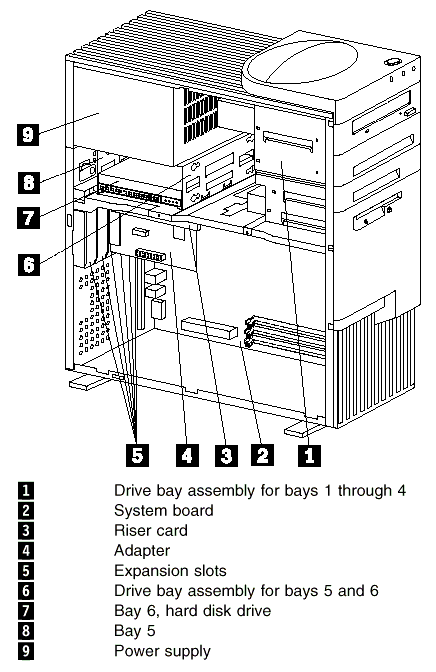 9
8
7
6
5 4 3 2 1

1 Drive bay assembly for bays 1 through 4
2 System board
3 Riser card
4 Adapter
5 Expansion slots
6 Drive bay assembly for bays 5 and 6
7 Bay 6, hard disk drive
8 Bay 5
9 Power supply