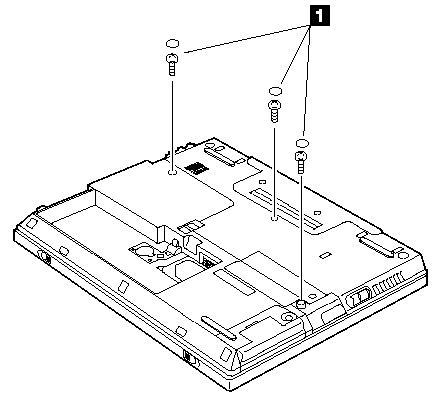 1