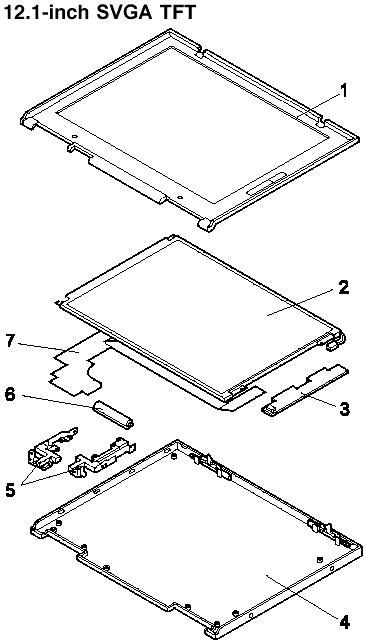 12.1-inch SVGA TFT

1

2

7

6

3

5

4