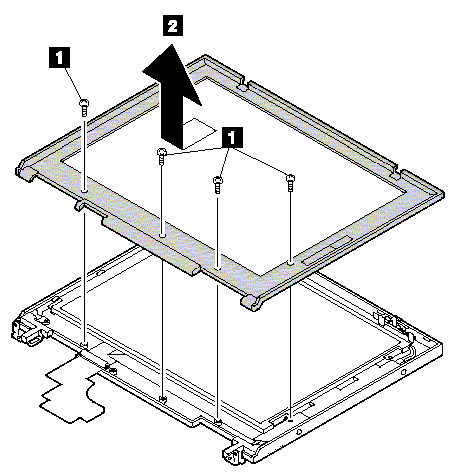 2
1
1