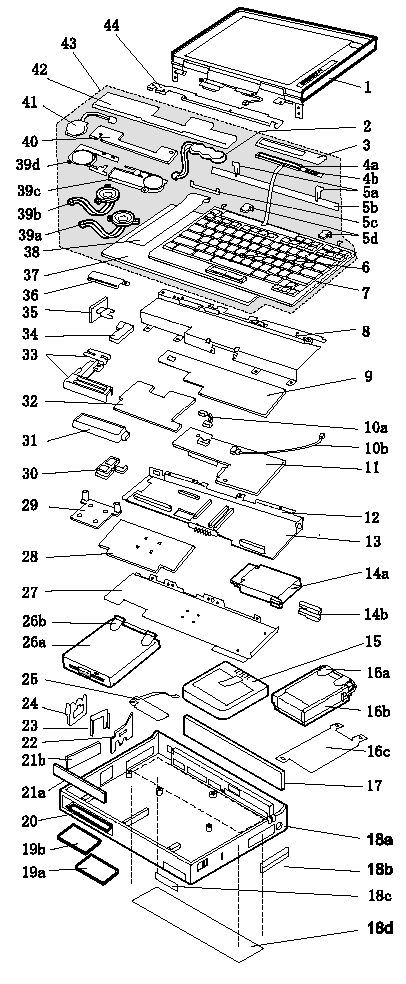 44
43
42
41
40
39d
39c
39b
39a
38
37
36
35
34
33
32
31
30
29
28
27
26b
26a
25
24
23
22
21b
21a
20
19b
19a
1
2
3
4a
4b
5a
5b
5c
5d
6
7
8
9
10a
10b
11
12
13
14a
14b
15
16a
16b
16c
17
18a
18b
18c
18d