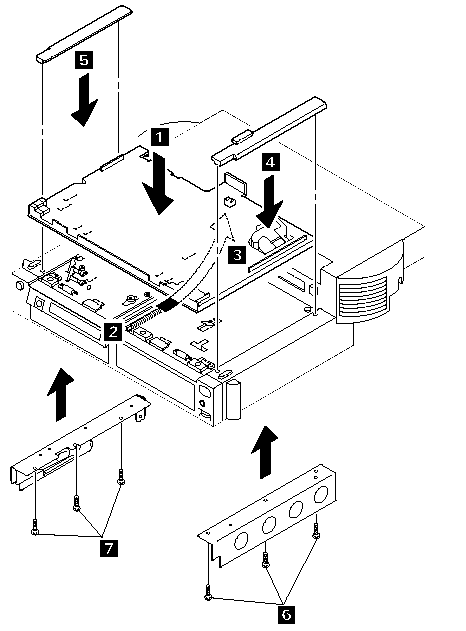 5
1
4
3
2
7
6