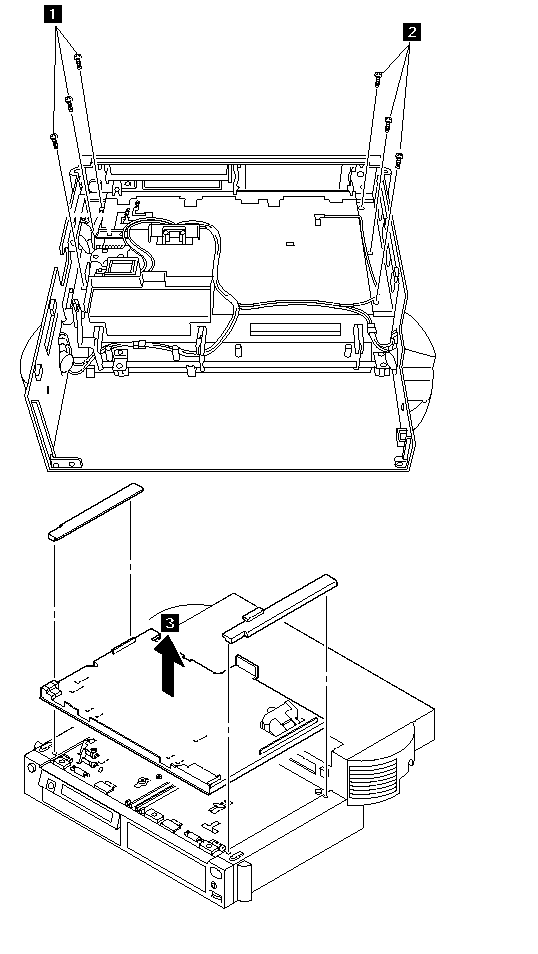 1
2
3