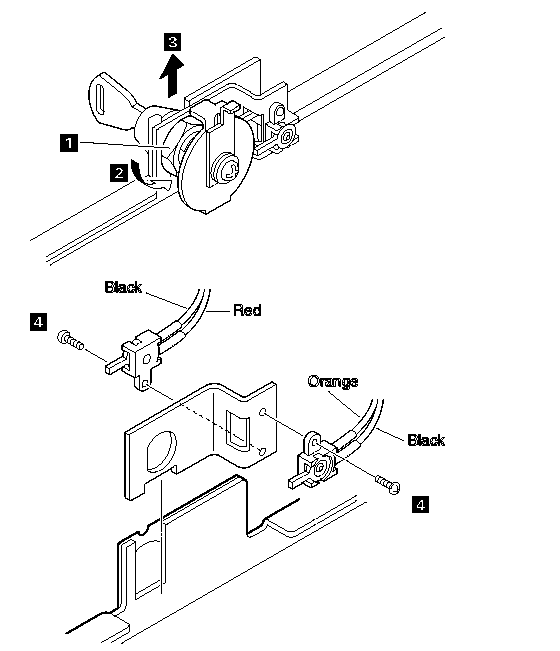 3

1

2

Black

Red

4

Orange

Black

4