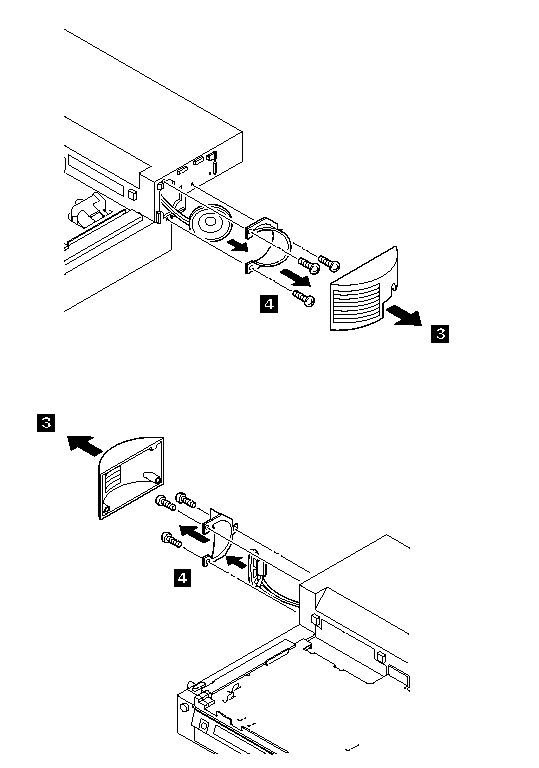 4
3
3
4