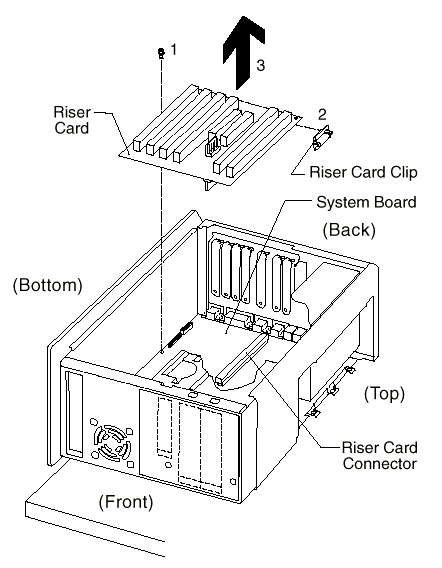 1

3

Riser Card

2

Riser Card Clip

System Board

(Back)

(Bottom)

(Top)

Riser Card Connector

(Front)