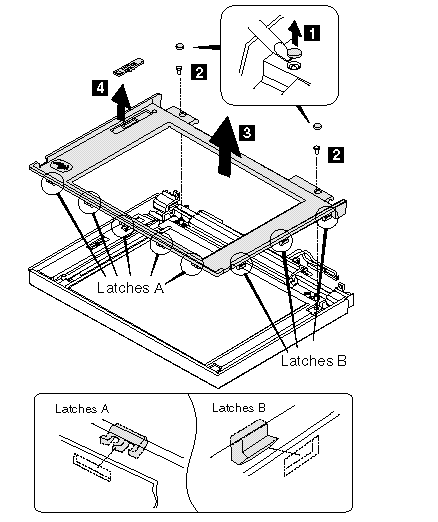 1
2
4
3
2
Latches A
Latches B
Latches A
Latches B