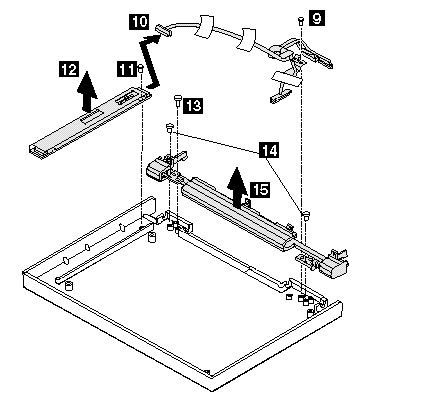 10
9
12
11
13
14
15