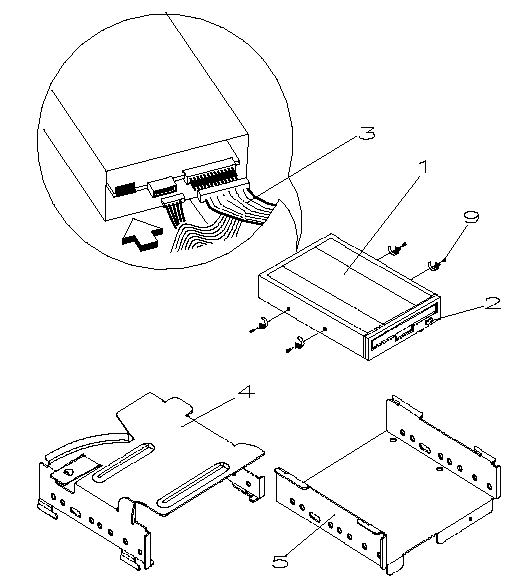 3
1
9
2
4
5