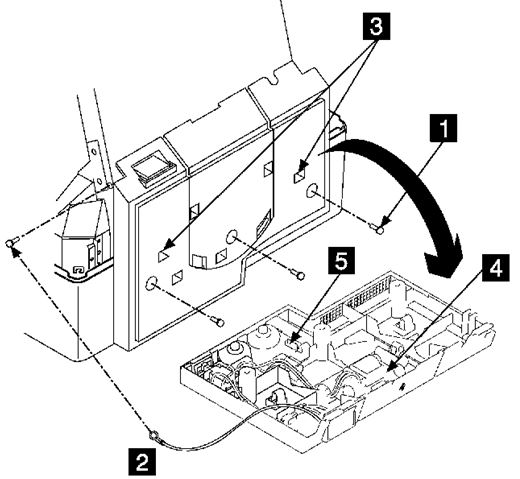 3
1
5
4
2