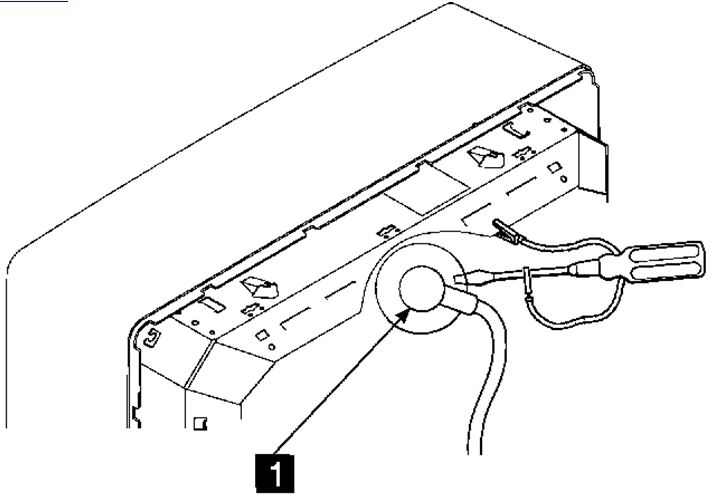 1