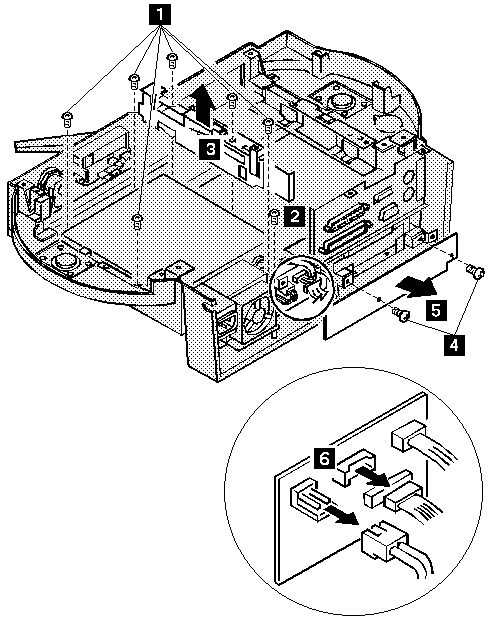 1
3
2
5
4
6